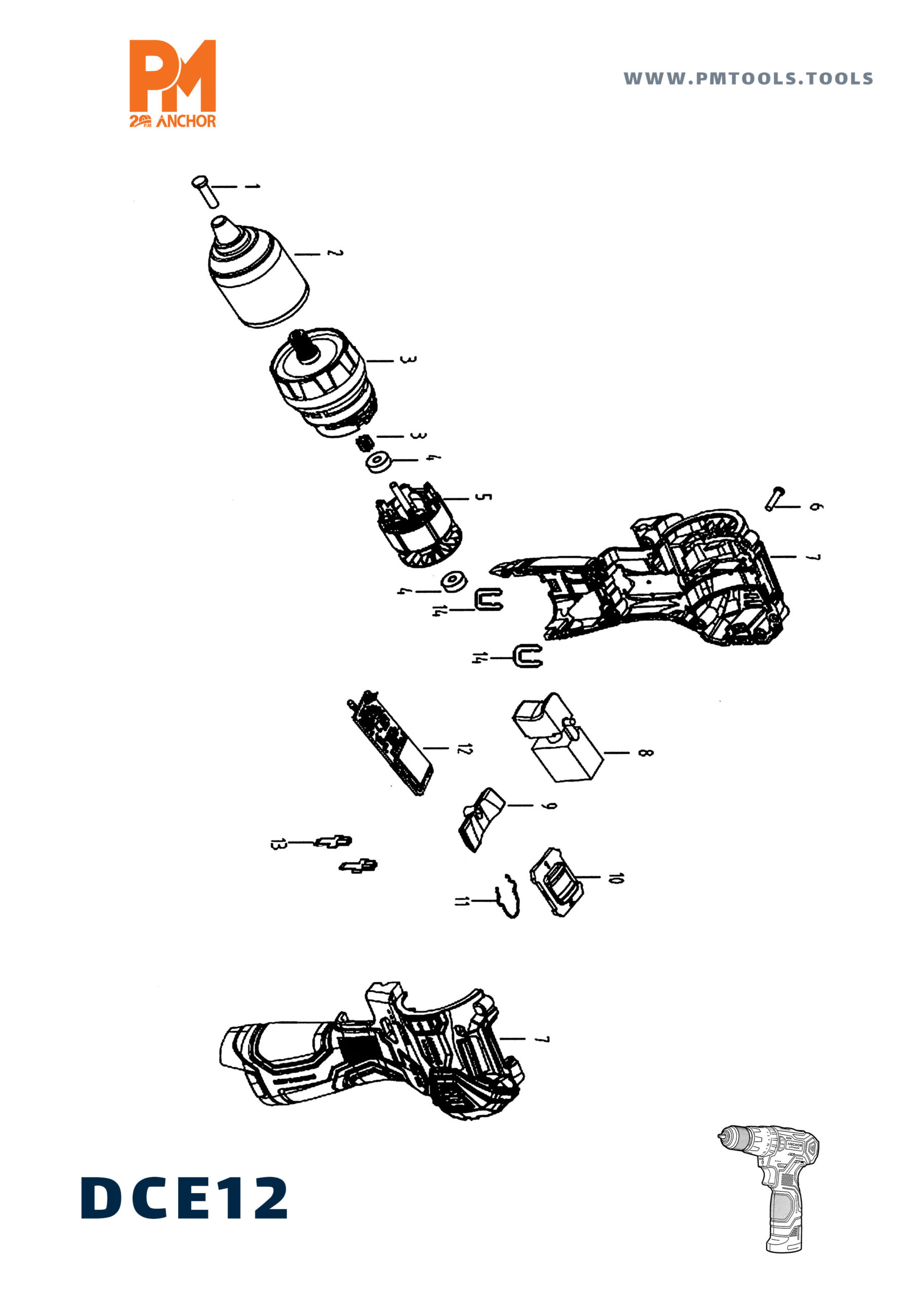 PM
20 P.M ANCHOR

WWW.PMTOOLS.TOOLS

1
2
3
3
4
5
6
7
4
14
14
12
8
9
13
10
11
7

DCE12

ANCHOR