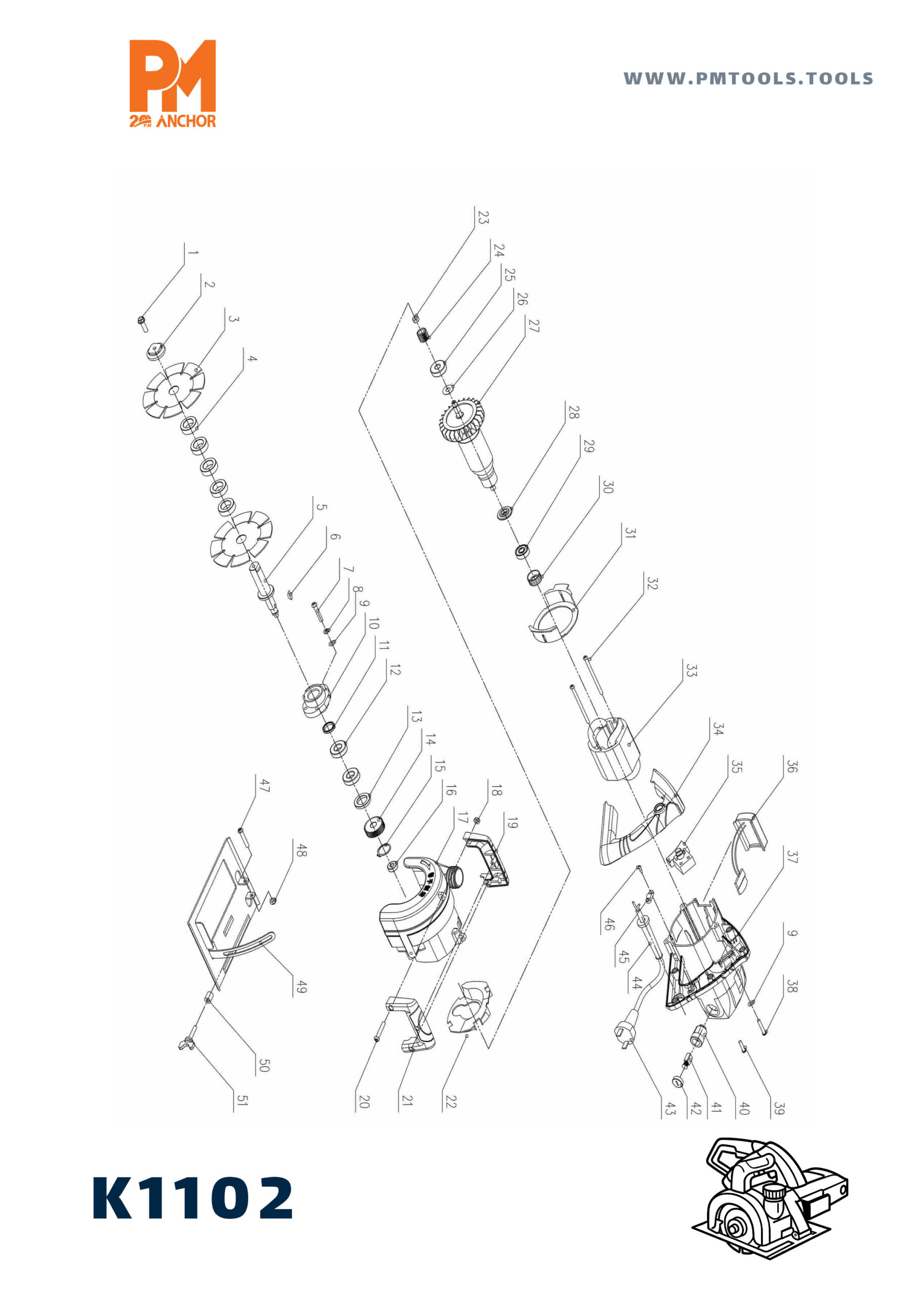 PM
20 P.M ANCHOR

WWW.PMTOOLS.TOOLS

1
2
3
4
5
6
7
8
9
10
11
12
13
14
15
16
17
18
19
20
21
22
23
24
25
26
27
28
29
30
31
32
33
34
35
36
37
9
38
39
40
41
42
43
44
45
46
47
48
49
50
51

K1102